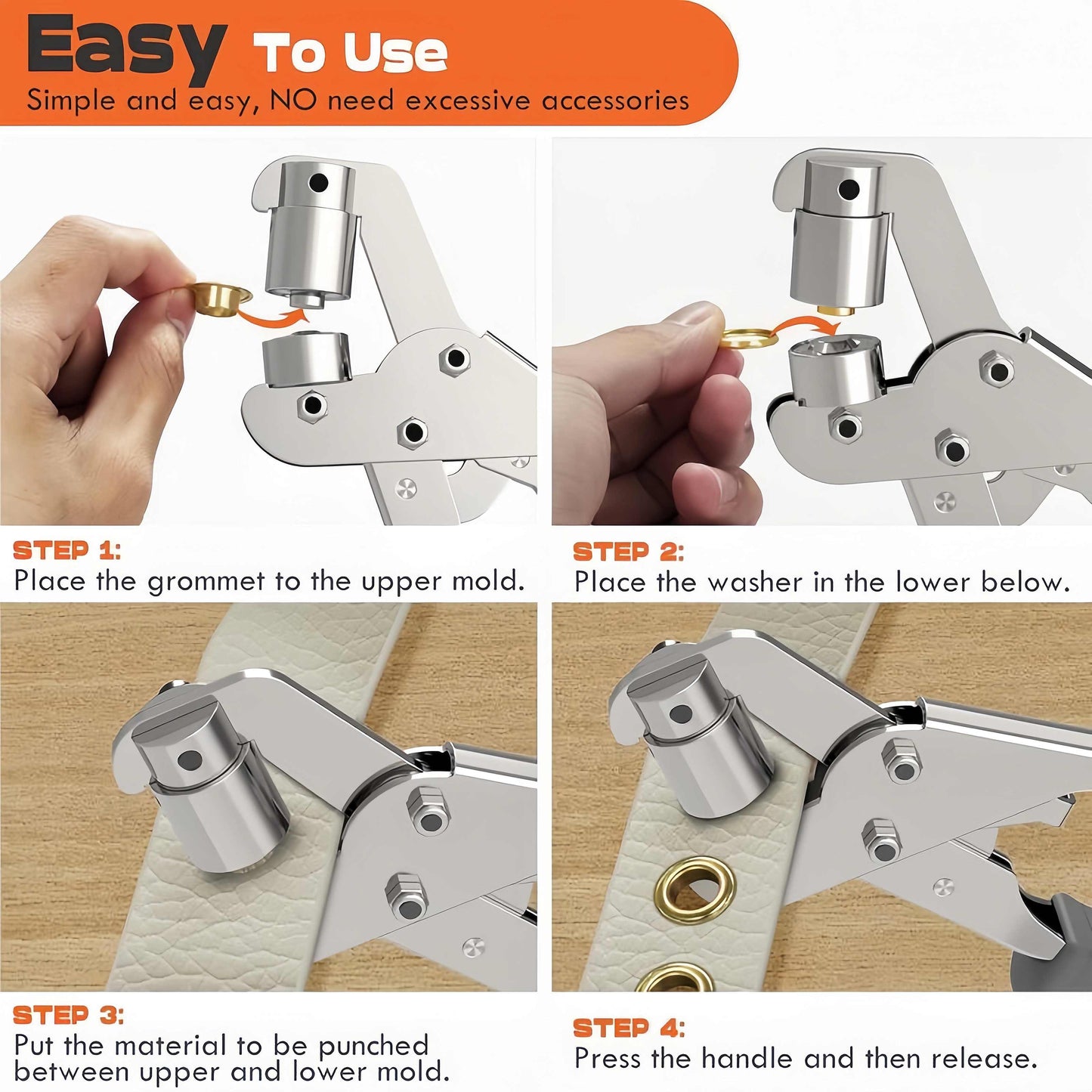 Easy To Use
Simple and easy, NO need excessive accessories

STEP 1:
Place the grommet to the upper mold.

STEP 2:
Place the washer in the lower below.

STEP 3:
Put the material to be punched between upper and lower mold.

STEP 4:
Press the handle and then release.